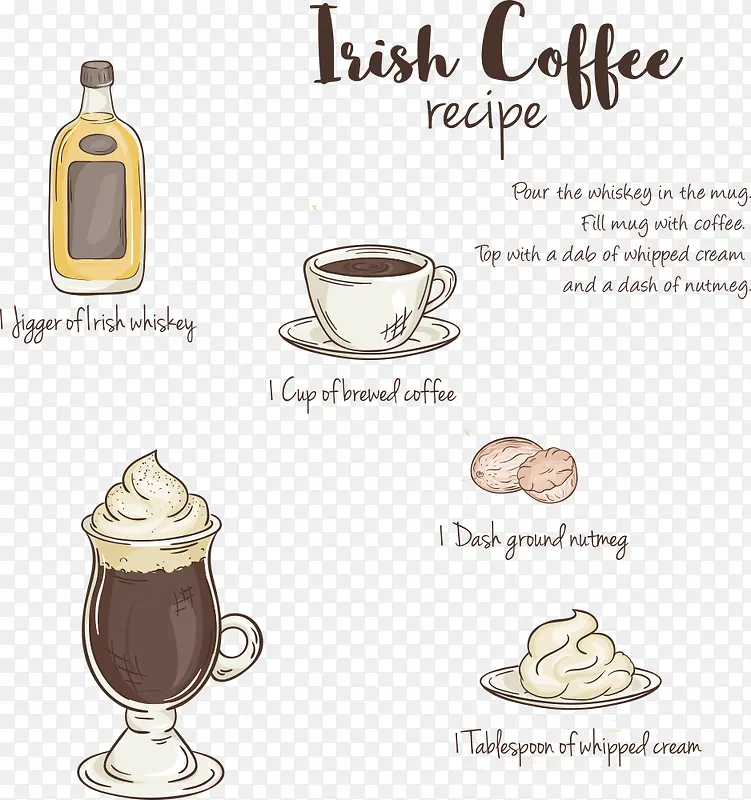 Irish Coffee
recipe

Pour the whiskey in the mug.
Fill mug with coffee.
Top with a dab of whipped cream
and a dash of nutmeg.

1 Jigger of Irish whiskey

1 Cup of brewed coffee

1 Dash ground nutmeg

1 Tablespoon of whipped cream