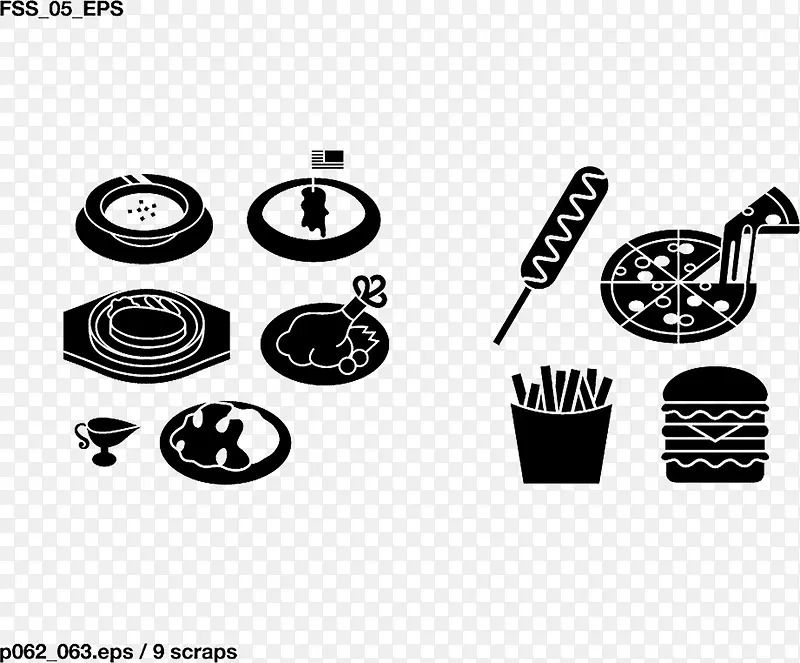 FSS_05_EPS

p062_063.eps / 9 scraps