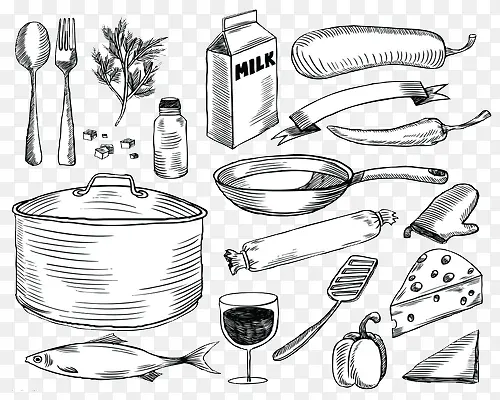 MILK