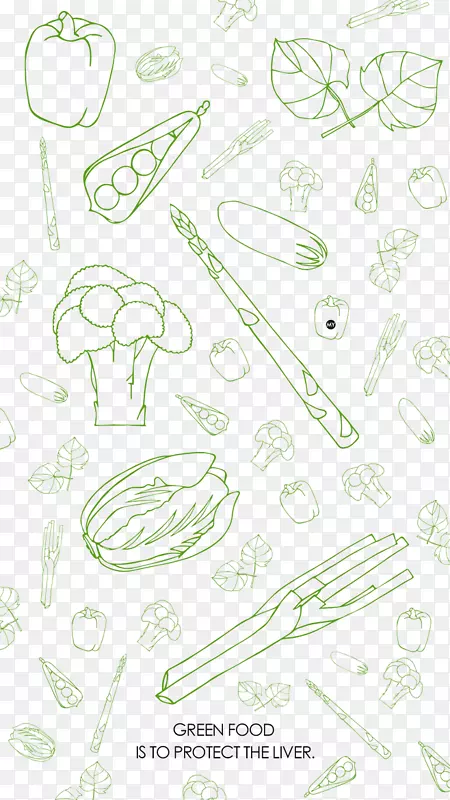 MY

GREEN FOOD
IS TO PROTECT THE LIVER.