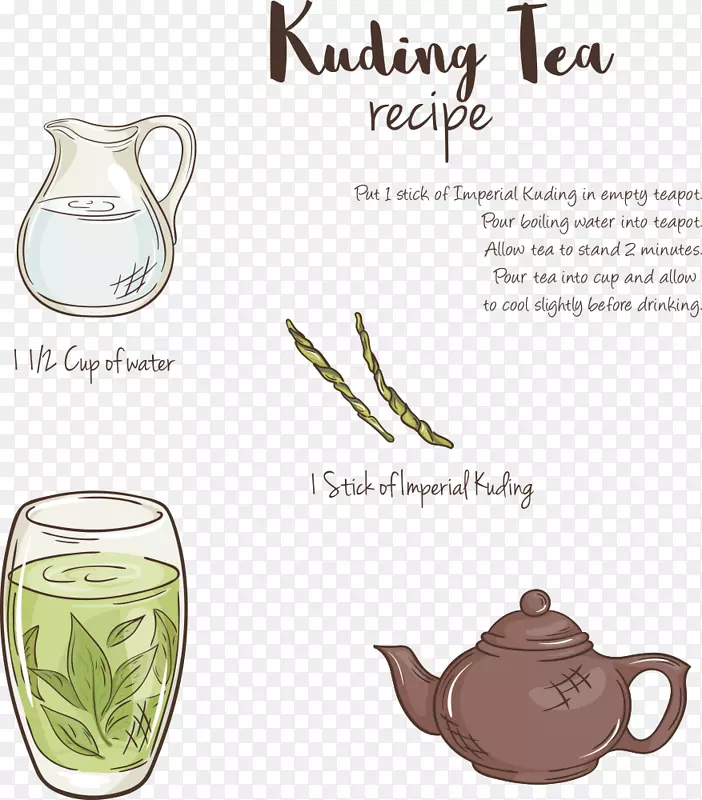 Kuding Tea
recipe

Put 1 stick of Imperial Kuding in empty teapot.
Pour boiling water into teapot.
Allow tea to stand 2 minutes.
Pour tea into cup and allow
to cool slightly before drinking.

1 1/2 Cup of water

1 Stick of Imperial Kuding