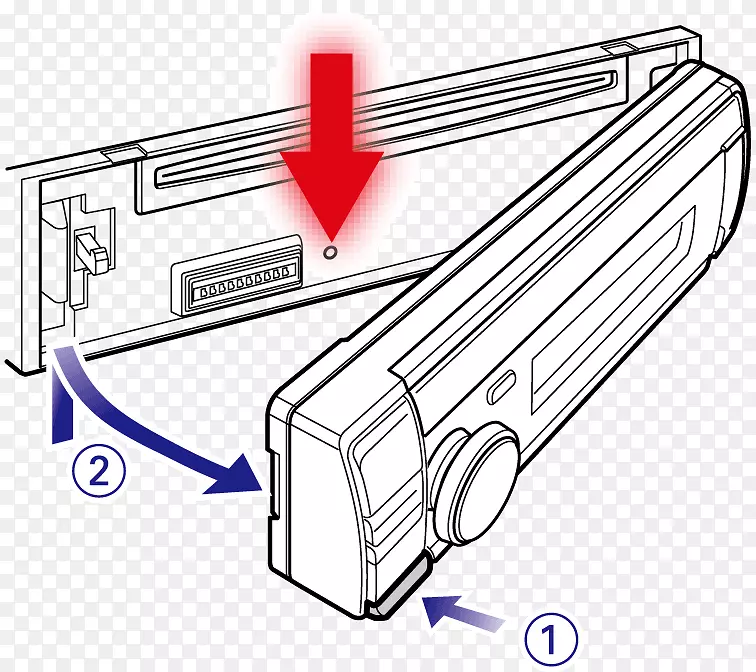 ②
①