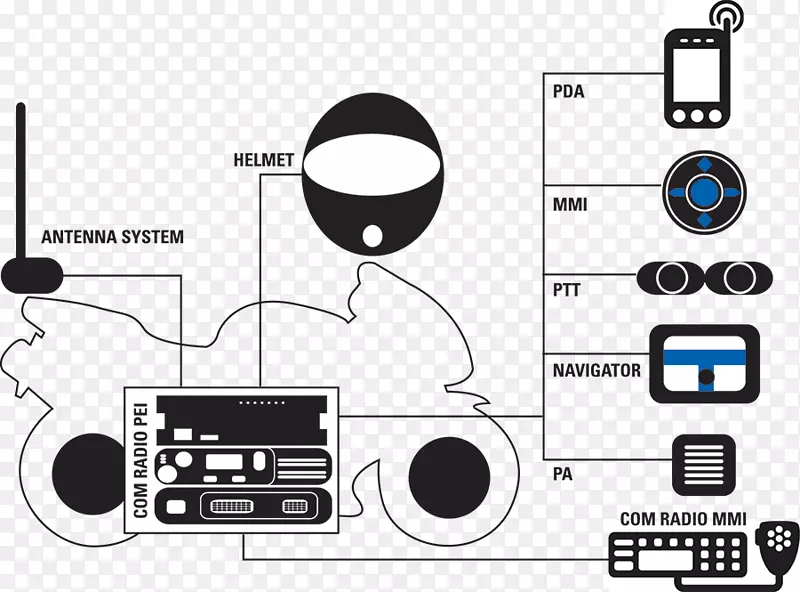 ANTENNA SYSTEM

HELMET

COM RADIO PEI

PDA

MMI

PTT

NAVIGATOR

PA

COM RADIO MMI