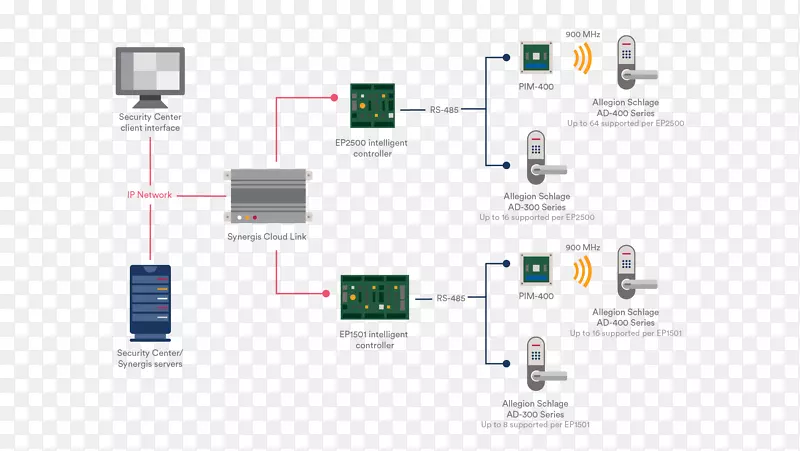 Security Center client interface

IP Network

Security Center/ Synergis servers

Synergis Cloud Link

EP2500 intelligent controller

RS-485

PIM-400

900 MHz

Allegion Schlage AD-400 Series
Up to 64 supported per EP2500

Allegion Schlage AD-300 Series
Up to 16 supported per EP2500

EP1501 intelligent controller

RS-485

PIM-400

900 MHz

Allegion Schlage AD-400 Series
Up to 16 supported per EP1501

Allegion Schlage AD-300 Series
Up to 8 supported per EP1501