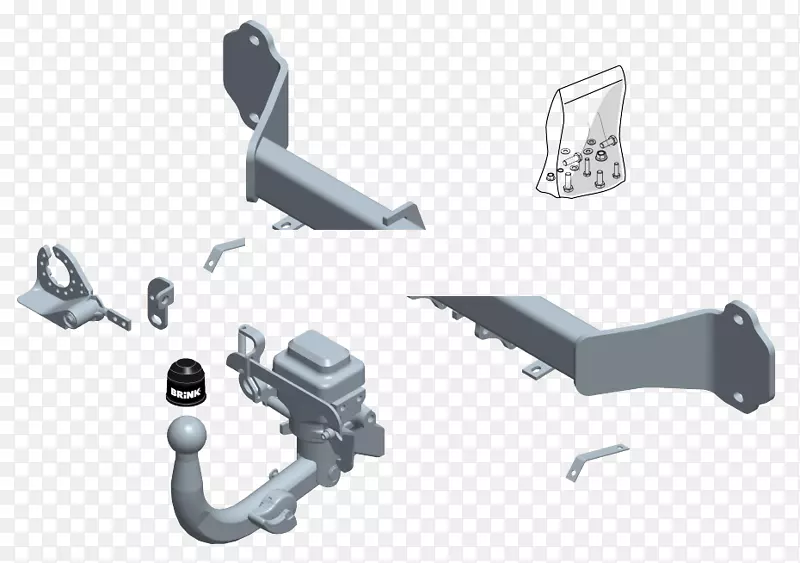 BRINK