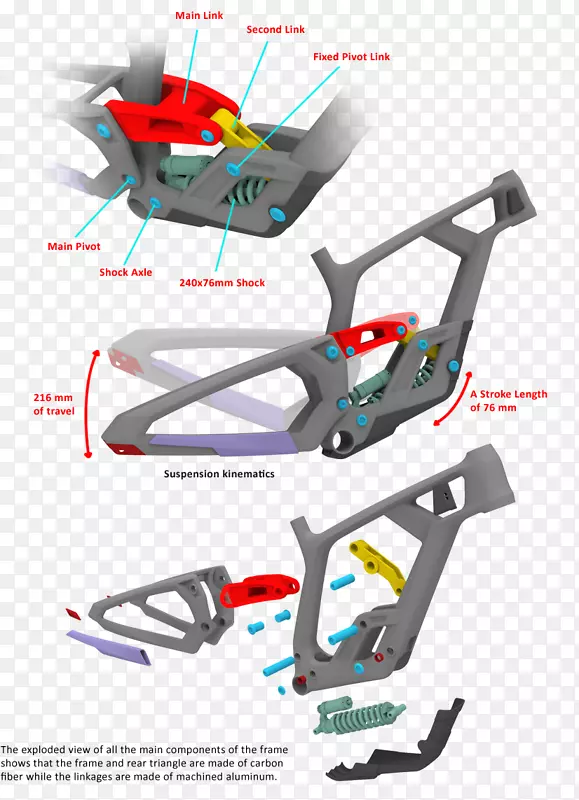 Main Link

Second Link

Fixed Pivot Link

Main Pivot

Shock Axle

240x76mm Shock

216 mm of travel

A Stroke Length of 76 mm

Suspension kinematics

The exploded view of all the main components of the frame shows that the frame and rear triangle are made of carbon fiber while the linkages are made of machined aluminum.