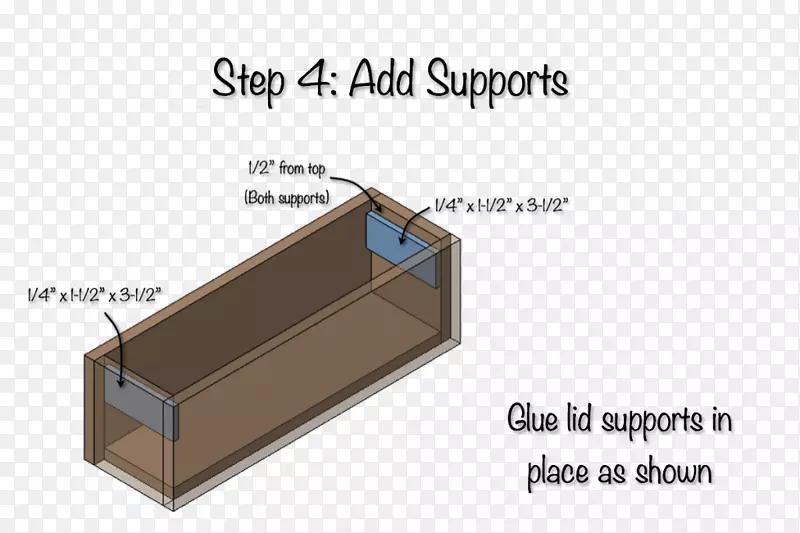 Step 4: Add Supports

1/2" from top
(Both supports)

1/4" x 1-1/2" x 3-1/2"

1/4" x 1-1/2" x 3-1/2"

Glue lid supports in place as shown