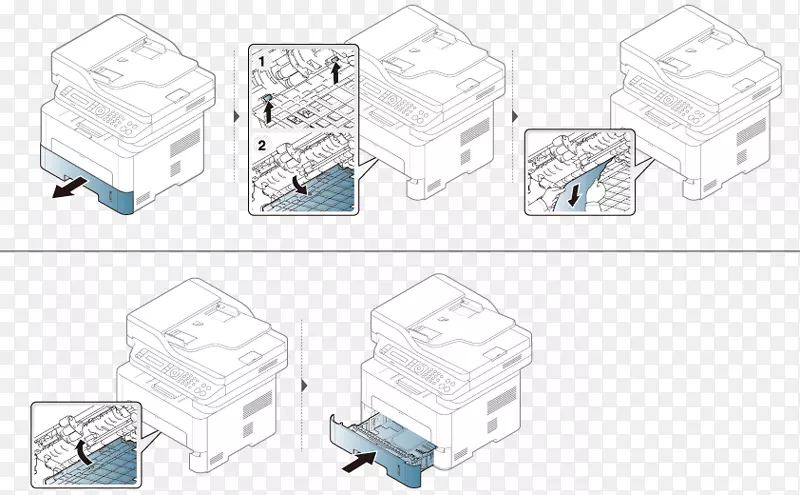 1
2