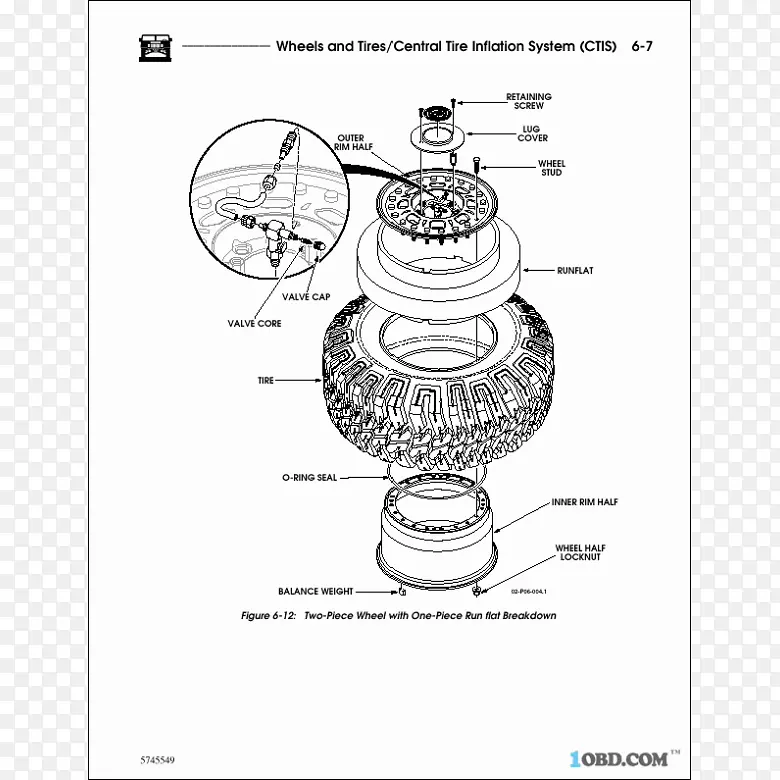 Wheels and Tires/Central Tire Inflation System (CTIS) 6-7

RETAINING SCREW

LUG COVER

OUTER RIM HALF

WHEEL STUD

RUNFLAT

VALVE CAP

VALVE CORE

TIRE

O-RING SEAL

INNER RIM HALF

WHEEL HALF LOCKNUT

BALANCE WEIGHT

02-P06-004.1

Figure 6-12: Two-Piece Wheel with One-Piece Run flat Breakdown

5745549

1OBD.COM™