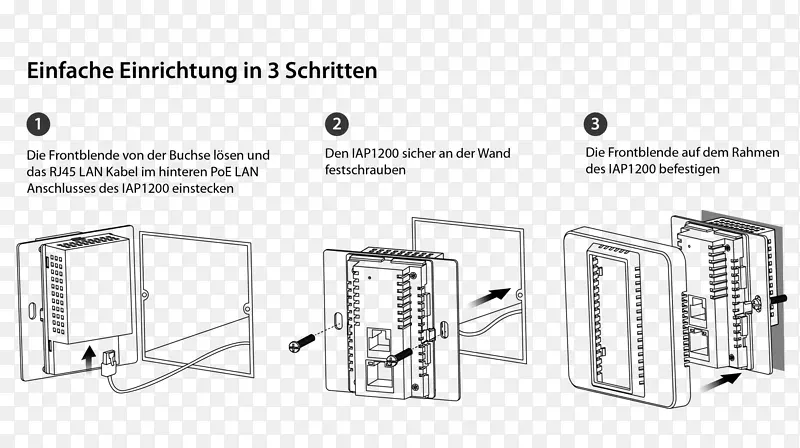 Einfache Einrichtung in 3 Schritten

1

Die Frontblende von der Buchse lösen und das RJ45 LAN Kabel im hinteren PoE LAN Anschlusses des IAP1200 einstecken

2

Den IAP1200 sicher an der Wand festschrauben

3

Die Frontblende auf dem Rahmen des IAP1200 befestigen