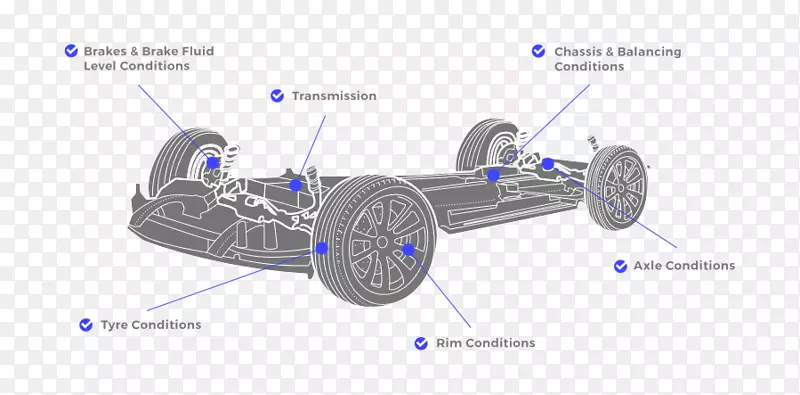 Brakes & Brake Fluid Level Conditions

Transmission

Chassis & Balancing Conditions

Axle Conditions

Tyre Conditions

Rim Conditions