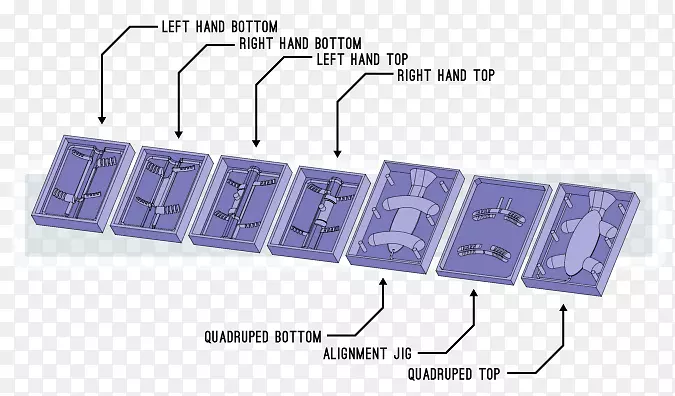 LEFT HAND BOTTOM
RIGHT HAND BOTTOM
LEFT HAND TOP
RIGHT HAND TOP
QUADRUPED BOTTOM
ALIGNMENT JIG
QUADRUPED TOP