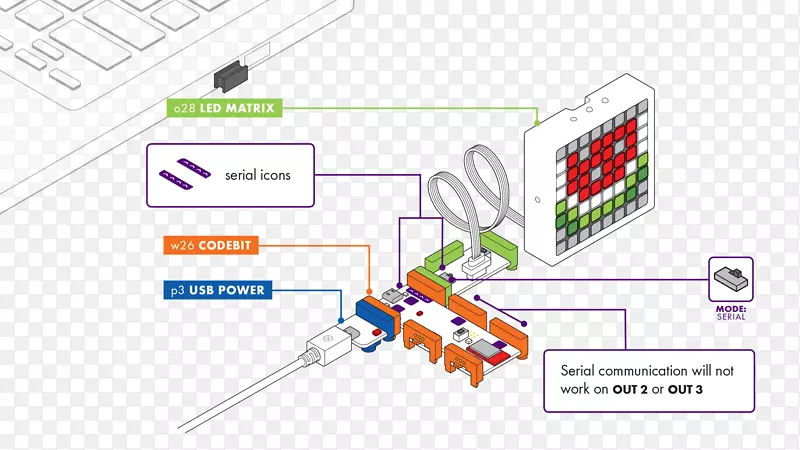 o28 LED MATRIX

serial icons

w26 CODEBIT

p3 USB POWER

MODE: SERIAL

Serial communication will not work on OUT 2 or OUT 3