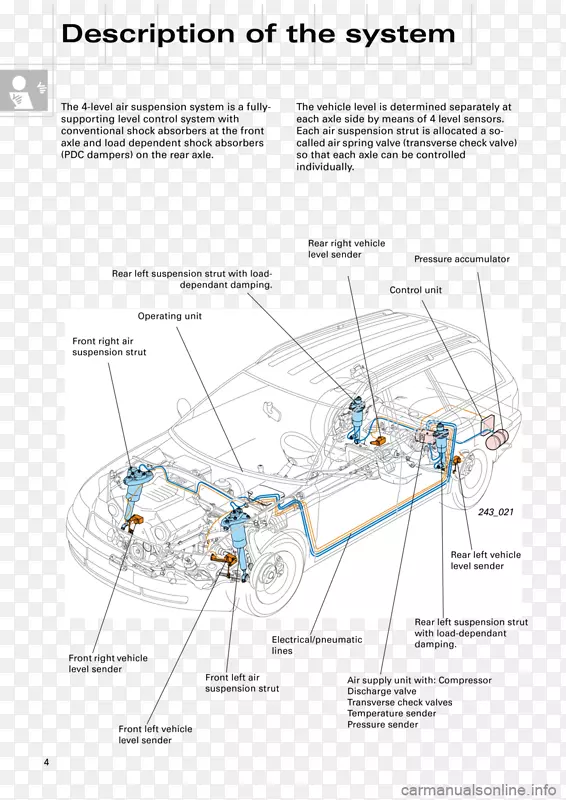 Description of the system

The 4-level air suspension system is a fully-supporting level control system with conventional shock absorbers at the front axle and load dependent shock absorbers (PDC dampers) on the rear axle.

The vehicle level is determined separately at each axle side by means of 4 level sensors. Each air suspension strut is allocated a so-called air spring valve (transverse check valve) so that each axle can be controlled individually.

Rear right vehicle level sender

Pressure accumulator

Rear left suspension strut with load-dependant damping.

Control unit

Operating unit

Front right air suspension strut

243_021

Rear left vehicle level sender

Rear left suspension strut with load-dependant damping.

Electrical/pneumatic lines

Front right vehicle level sender

Front left air suspension strut

Air supply unit with: Compressor
Discharge valve
Transverse check valves
Temperature sender
Pressure sender

Front left vehicle level sender

4

carmanualsonline.info