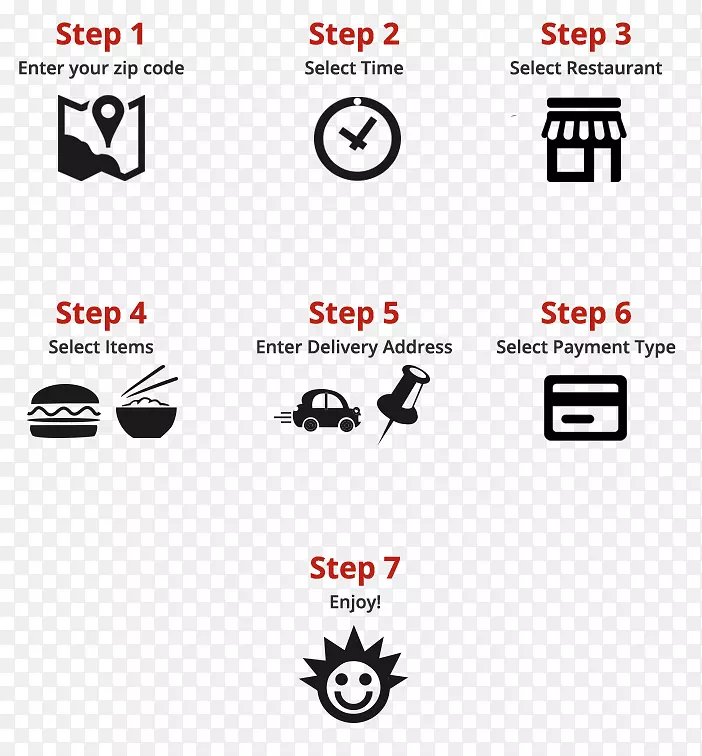 Step 1
Enter your zip code

Step 2
Select Time

Step 3
Select Restaurant

Step 4
Select Items

Step 5
Enter Delivery Address

Step 6
Select Payment Type

Step 7
Enjoy!