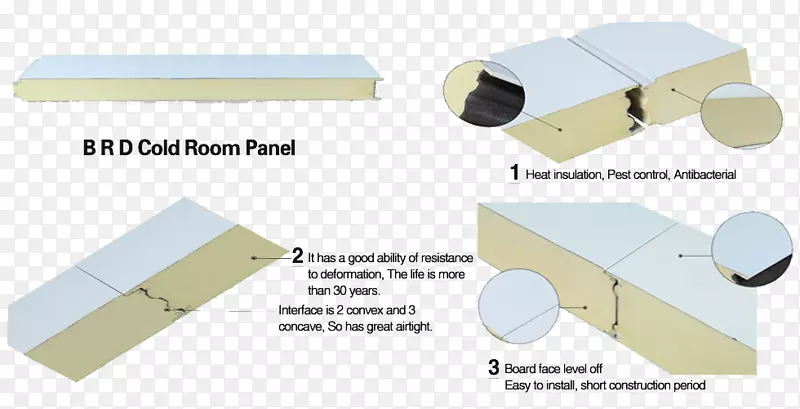 B R D Cold Room Panel

1 Heat insulation, Pest control, Antibacterial

2 It has a good ability of resistance to deformation, The life is more than 30 years.

Interface is 2 convex and 3 concave, So has great airtight.

3 Board face level off
Easy to install, short construction period