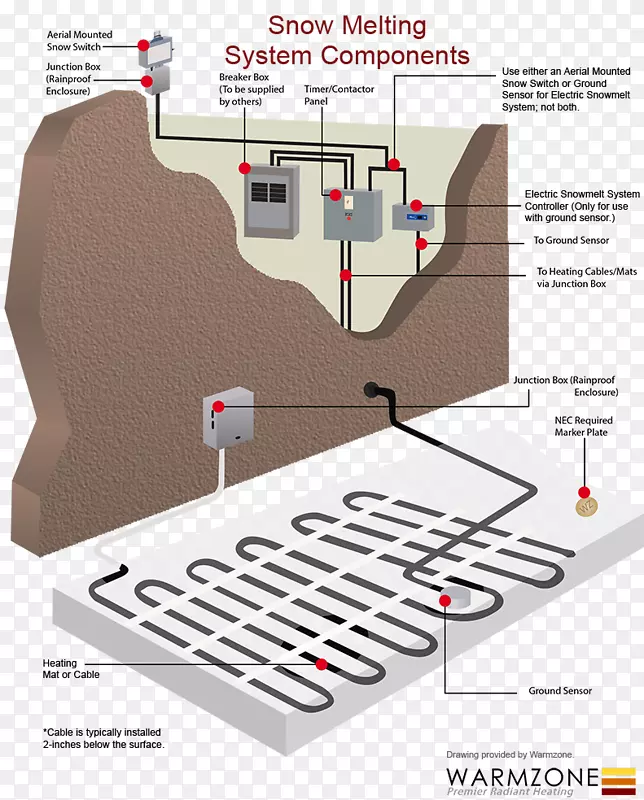 Snow Melting
System Components

Aerial Mounted Snow Switch

Junction Box (Rainproof Enclosure)

Breaker Box (To be supplied by others)

Timer/Contactor Panel

Use either an Aerial Mounted Snow Switch or Ground Sensor for Electric Snowmelt System; not both.

Electric Snowmelt System Controller (Only for use with ground sensor.)

To Ground Sensor

To Heating Cables/Mats via Junction Box

Junction Box (Rainproof Enclosure)

NEC Required Marker Plate

WZ

Heating Mat or Cable

Ground Sensor

*Cable is typically installed 2-inches below the surface.

Drawing provided by Warmzone.

WARMZONE
Premier Radiant Heating