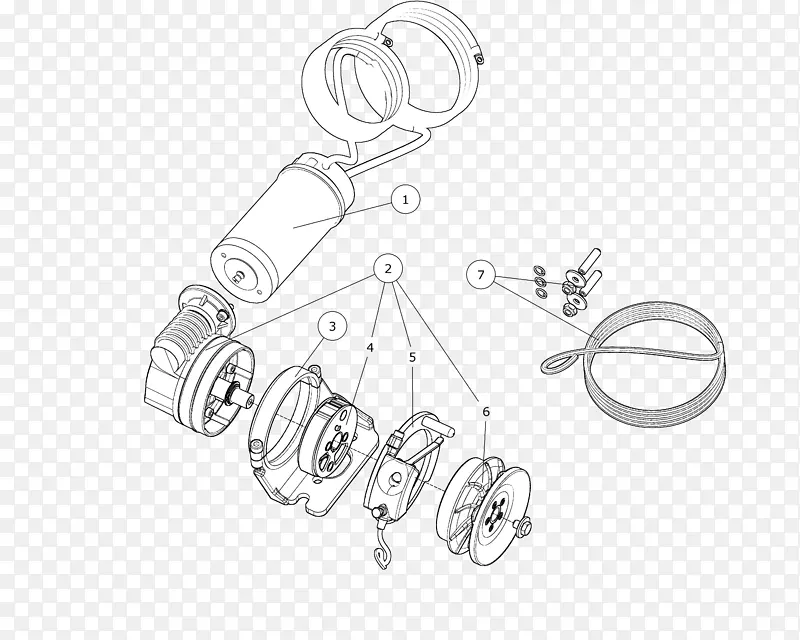 1
2
7
3
4
5
6