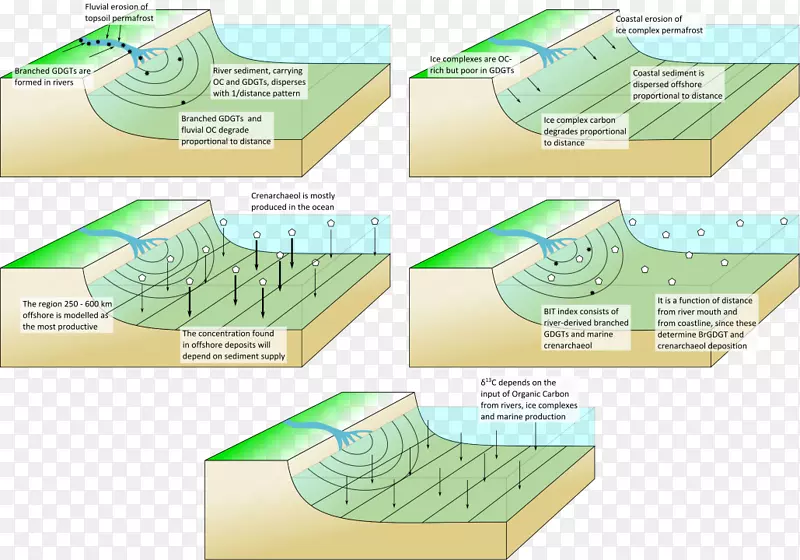 Fluvial erosion of topsoil permafrost

Branched GDGTs are formed in rivers

River sediment, carrying OC and GDGTs, disperses with 1/distance pattern

Branched GDGTs and fluvial OC degrade proportional to distance

Coastal erosion of ice complex permafrost

Ice complexes are OC-rich but poor in GDGTs

Coastal sediment is dispersed offshore proportional to distance

Ice complex carbon degrades proportional to distance

Crenarchaeol is mostly produced in the ocean

The region 250 - 600 km offshore is modelled as the most productive

The concentration found in offshore deposits will depend on sediment supply

BIT index consists of river-derived branched GDGTs and marine crenarchaeol

It is a function of distance from river mouth and from coastline, since these determine BrGDGT and crenarchaeol deposition

$\delta^{13}C$ depends on the input of Organic Carbon from rivers, ice complexes and marine production