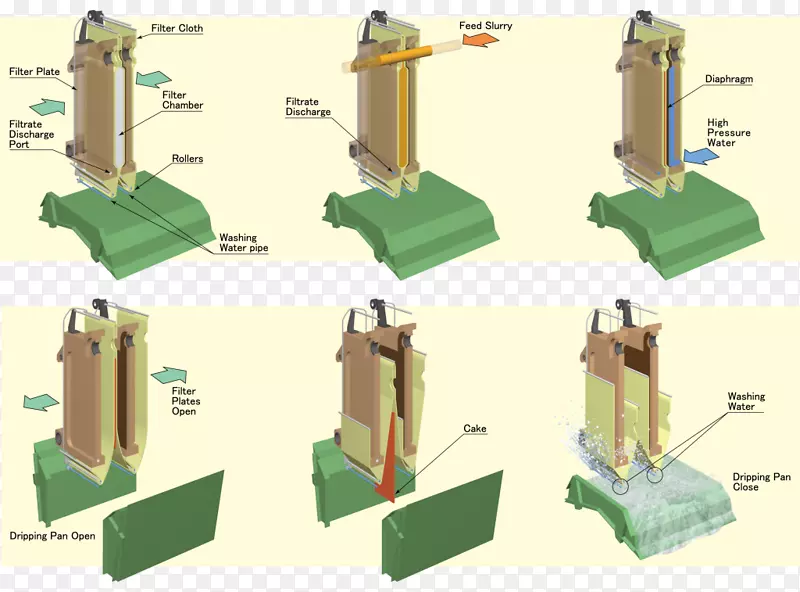 Filter Cloth
Filter Plate
Filter Chamber
Filtrate Discharge Port
Rollers
Washing Water pipe

Feed Slurry
Filtrate Discharge

Diaphragm
High Pressure Water

Filter Plates Open
Dripping Pan Open

Cake

Washing Water
Dripping Pan Close