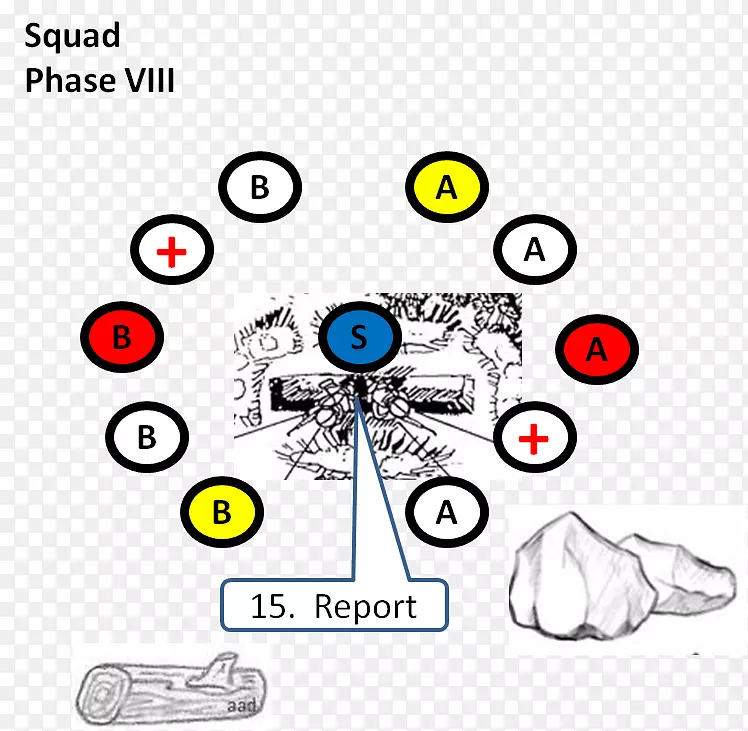 Squad
Phase VIII

B

A

+

A

B

S

A

B

+

B

A

15. Report

aad