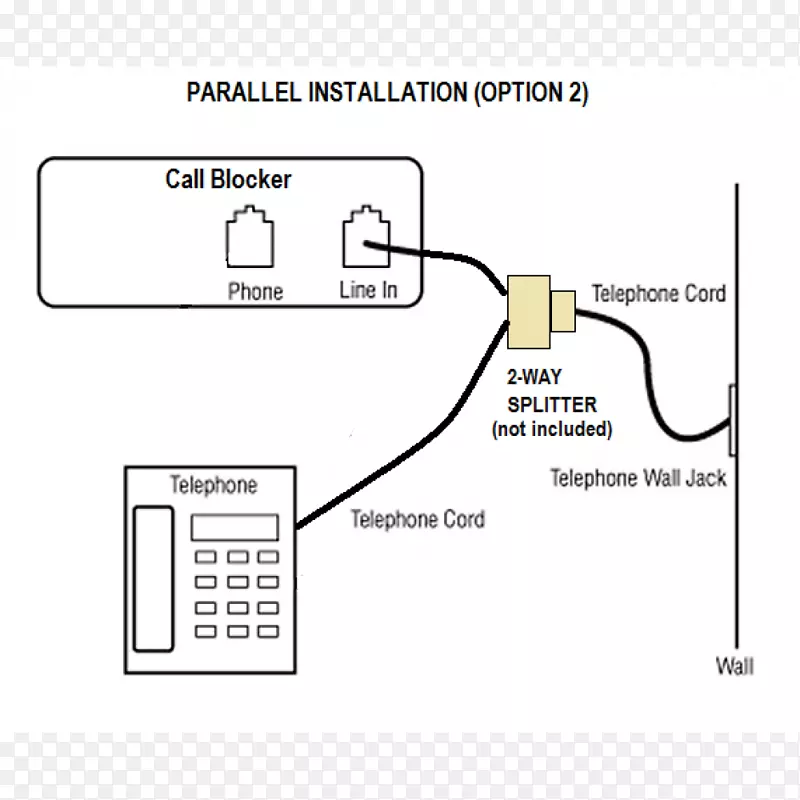 PARALLEL INSTALLATION (OPTION 2)

Call Blocker

Phone

Line In

Telephone Cord

2-WAY SPLITTER (not included)

Telephone Wall Jack

Telephone

Telephone Cord

Wall