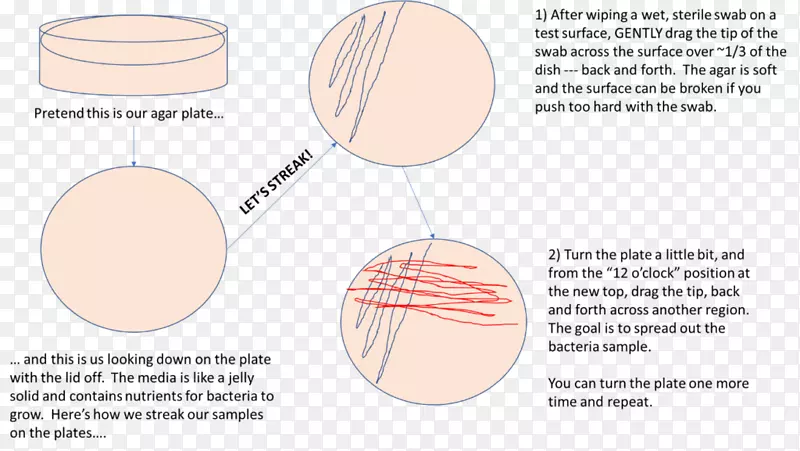 Pretend this is our agar plate…

… and this is us looking down on the plate with the lid off. The media is like a jelly solid and contains nutrients for bacteria to grow. Here's how we streak our samples on the plates….

LET'S STREAK!

1) After wiping a wet, sterile swab on a test surface, GENTLY drag the tip of the swab across the surface over ~1/3 of the dish --- back and forth. The agar is soft and the surface can be broken if you push too hard with the swab.

2) Turn the plate a little bit, and from the "12 o'clock" position at the new top, drag the tip, back and forth across another region. The goal is to spread out the bacteria sample.

You can turn the plate one more time and repeat.