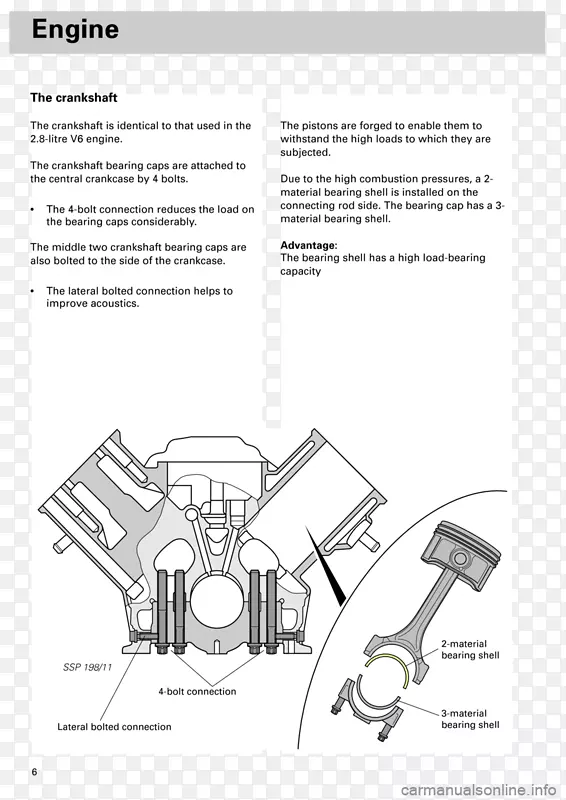 Engine

The crankshaft

The crankshaft is identical to that used in the 2.8-litre V6 engine.

The crankshaft bearing caps are attached to the central crankcase by 4 bolts.

• The 4-bolt connection reduces the load on the bearing caps considerably.

The middle two crankshaft bearing caps are also bolted to the side of the crankcase.

• The lateral bolted connection helps to improve acoustics.

The pistons are forged to enable them to withstand the high loads to which they are subjected.

Due to the high combustion pressures, a 2-material bearing shell is installed on the connecting rod side. The bearing cap has a 3-material bearing shell.

Advantage:
The bearing shell has a high load-bearing capacity

SSP 198/11

4-bolt connection

Lateral bolted connection

2-material bearing shell

3-material bearing shell

6

carmanualsonline.info