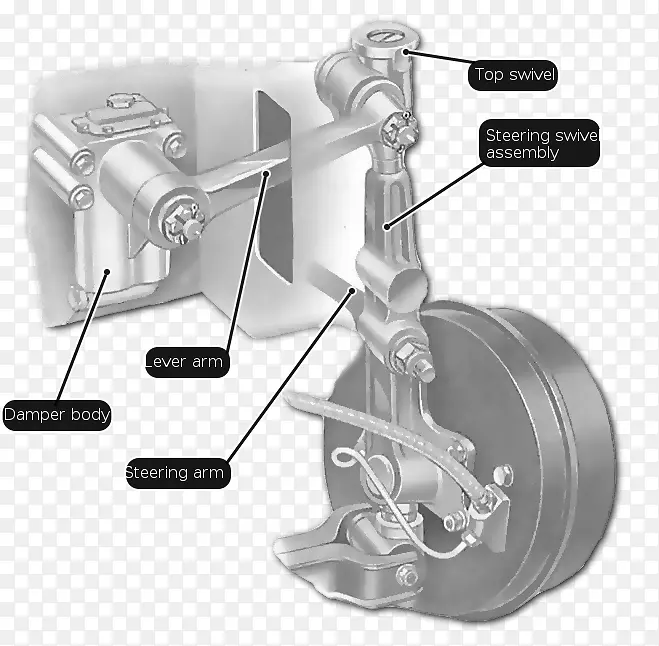 Top swivel

Steering swivel assembly

Lever arm

Damper body

Steering arm