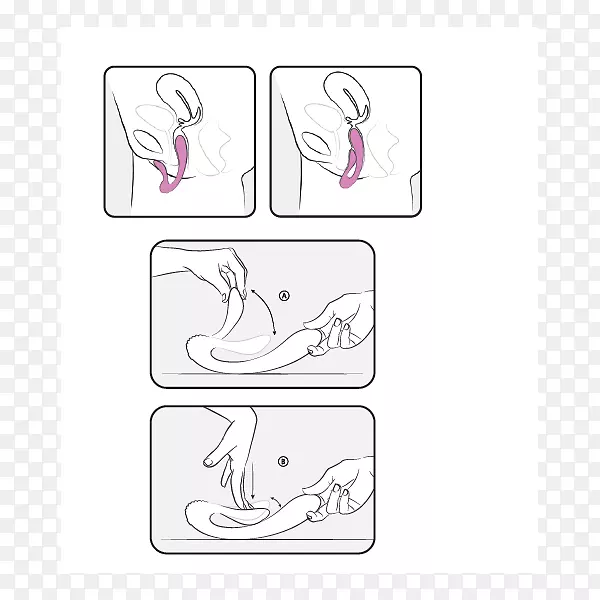 A

B