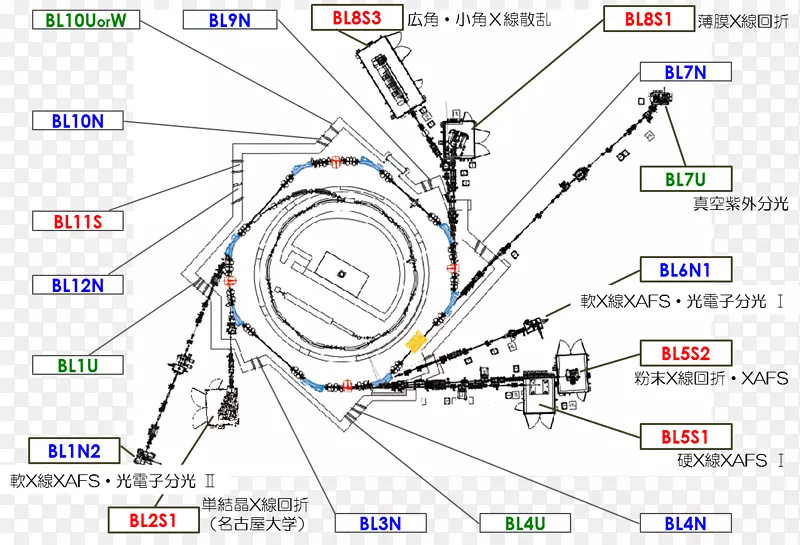 BL10UorW

BL9N

BL8S3 広角・小角X線散乱

BL8S1 薄膜X線回折

BL7N

BL10N

BL7U
真空紫外分光

BL11S

BL12N

BL6N1
軟X線XAFS・光電子分光 Ⅰ

BL1U

BL5S2
粉末X線回折・XAFS

BL5S1
硬X線XAFS Ⅰ

BL1N2
軟X線XAFS・光電子分光 Ⅱ

単結晶X線回折
（名古屋大学）
BL2S1

BL3N

BL4U

BL4N