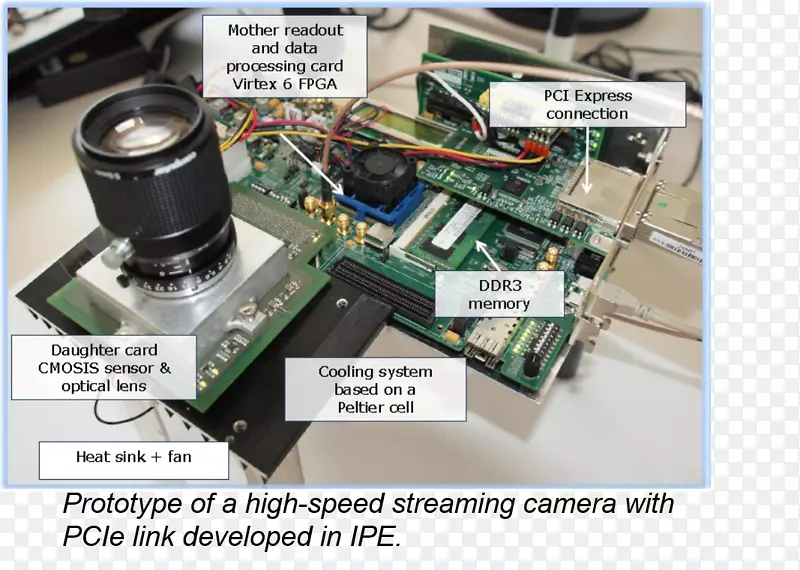 Mother readout and data processing card Virtex 6 FPGA

PCI Express connection

DDR3 memory

Daughter card CMOSIS sensor & optical lens

Cooling system based on a Peltier cell

Heat sink + fan

Prototype of a high-speed streaming camera with PCIe link developed in IPE.