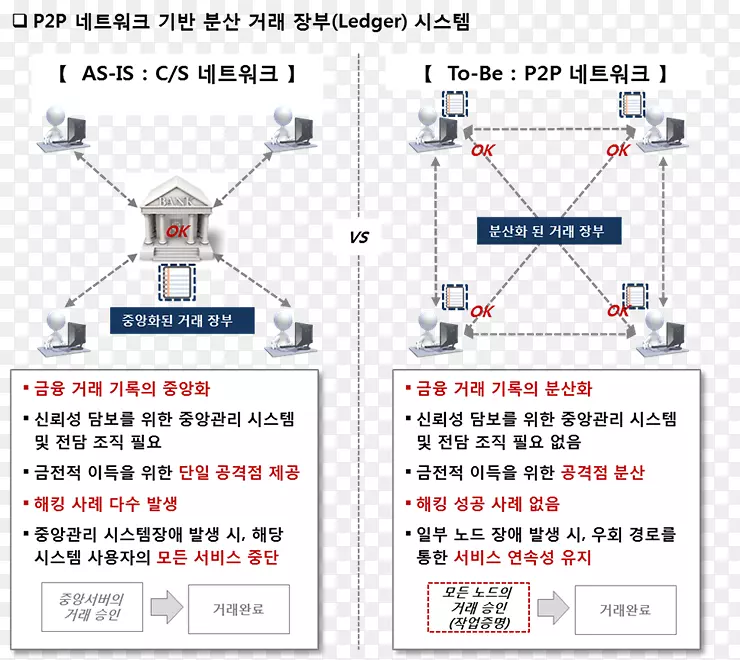 ❑ P2P 네트워크 기반 분산 거래 장부(Ledger) 시스템

【 AS-IS : C/S 네트워크 】

BANK

OK

중앙화된 거래 장부

▪ 금융 거래 기록의 중앙화

▪ 신뢰성 담보를 위한 중앙관리 시스템 및 전담 조직 필요

▪ 금전적 이득을 위한 단일 공격점 제공

▪ 해킹 사례 다수 발생

▪ 중앙관리 시스템장애 발생 시, 해당 시스템 사용자의 모든 서비스 중단

중앙서버의 거래 승인

거래완료

VS

【 To-Be : P2P 네트워크 】

OK

OK

분산화 된 거래 장부

OK

OK

▪ 금융 거래 기록의 분산화

▪ 신뢰성 담보를 위한 중앙관리 시스템 및 전담 조직 필요 없음

▪ 금전적 이득을 위한 공격점 분산

▪ 해킹 성공 사례 없음

▪ 일부 노드 장애 발생 시, 우회 경로를 통한 서비스 연속성 유지

모든 노드의 거래 승인 (작업증명)

거래완료