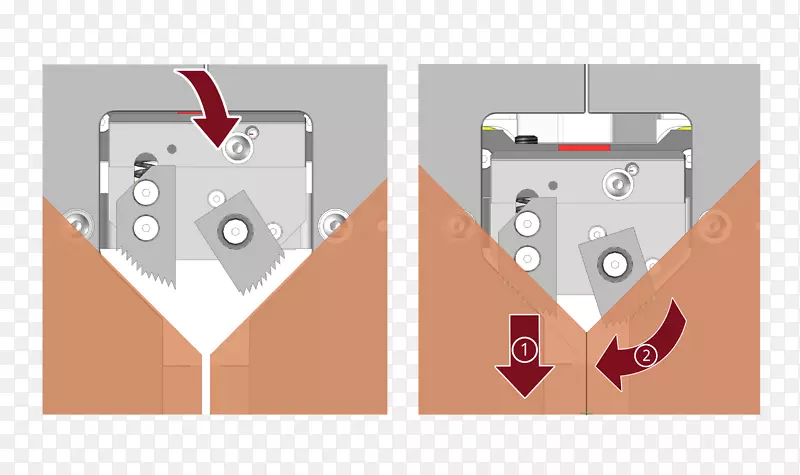 1
2