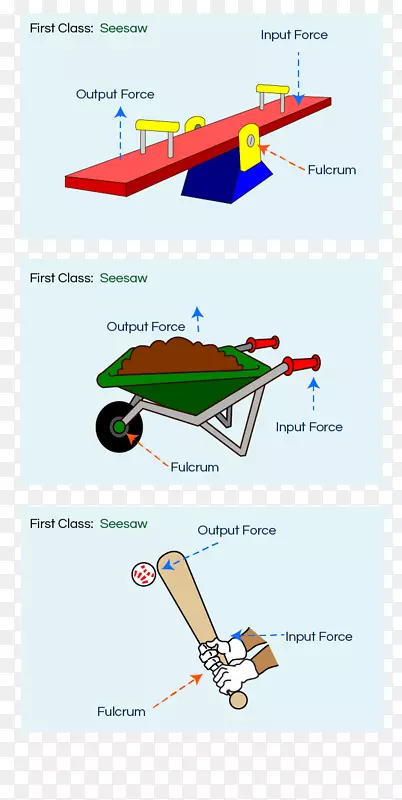 First Class: Seesaw

Input Force

Output Force

Fulcrum

First Class: Seesaw

Output Force

Input Force

Fulcrum

First Class: Seesaw

Output Force

Input Force

Fulcrum