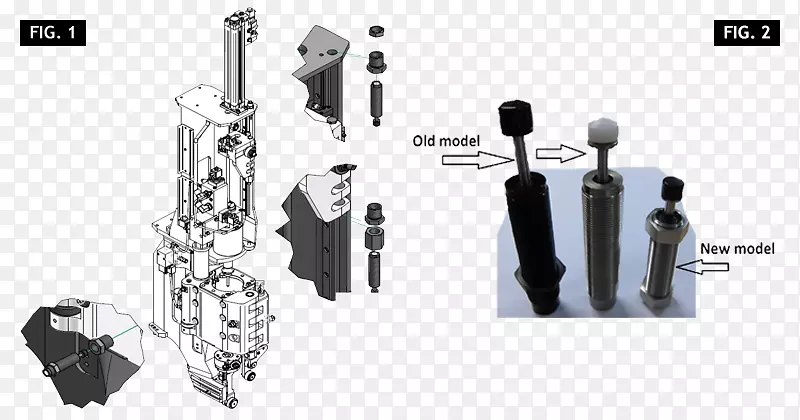 FIG. 1

FIG. 2

Old model

New model