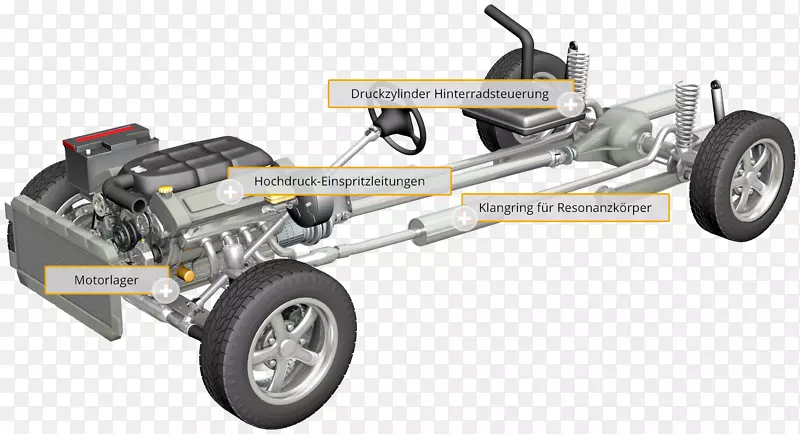 Druckzylinder Hinterradsteuerung

Hochdruck-Einspritzleitungen

Klangring für Resonanzkörper

Motorlager