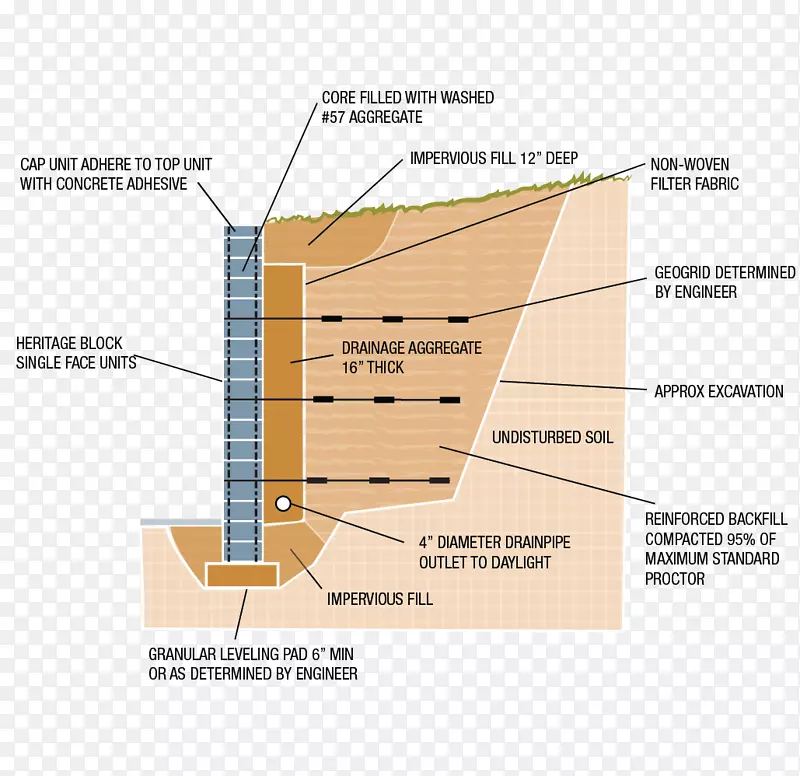 CORE FILLED WITH WASHED #57 AGGREGATE

CAP UNIT ADHERE TO TOP UNIT WITH CONCRETE ADHESIVE

IMPERVIOUS FILL 12" DEEP

NON-WOVEN FILTER FABRIC

GEOGRID DETERMINED BY ENGINEER

HERITAGE BLOCK SINGLE FACE UNITS

DRAINAGE AGGREGATE 16" THICK

APPROX EXCAVATION

UNDISTURBED SOIL

REINFORCED BACKFILL COMPACTED 95% OF MAXIMUM STANDARD PROCTOR

4" DIAMETER DRAINPIPE OUTLET TO DAYLIGHT

IMPERVIOUS FILL

GRANULAR LEVELING PAD 6" MIN OR AS DETERMINED BY ENGINEER