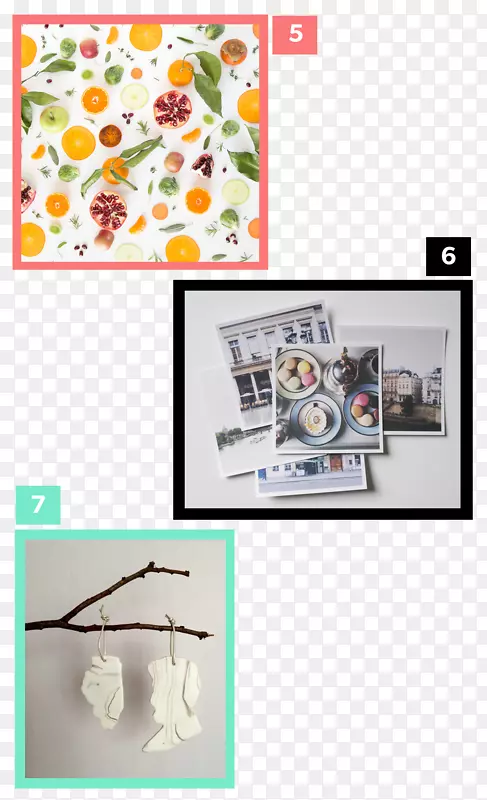 5

6

7