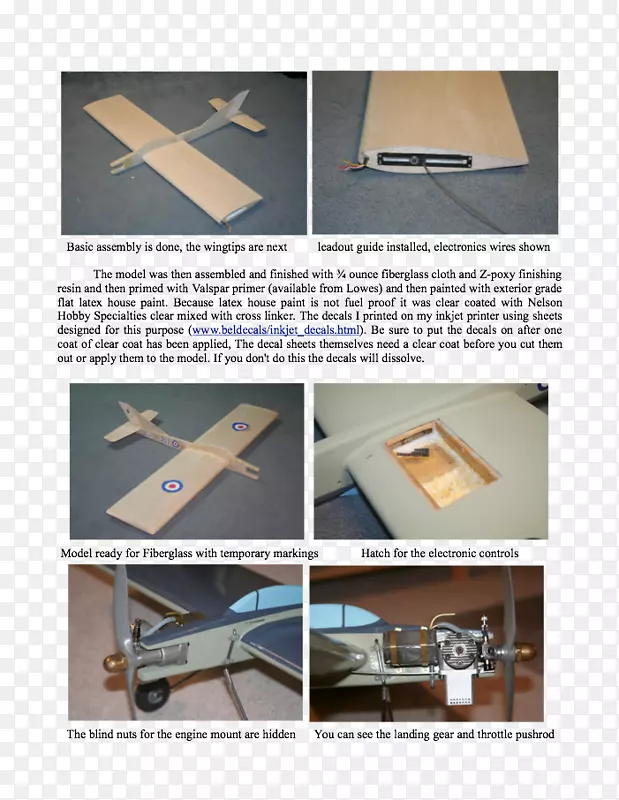 Basic assembly is done, the wingtips are next

leadout guide installed, electronics wires shown

The model was then assembled and finished with ¾ ounce fiberglass cloth and Z-poxy finishing resin and then primed with Valspar primer (available from Lowes) and then painted with exterior grade flat latex house paint. Because latex house paint is not fuel proof it was clear coated with Nelson Hobby Specialties clear mixed with cross linker. The decals I printed on my inkjet printer using sheets designed for this purpose (www.beldecals/inkjet_decals.html). Be sure to put the decals on after one coat of clear coat has been applied, The decal sheets themselves need a clear coat before you cut them out or apply them to the model. If you don't do this the decals will dissolve.

Model ready for Fiberglass with temporary markings

Hatch for the electronic controls

The blind nuts for the engine mount are hidden

You can see the landing gear and throttle pushrod