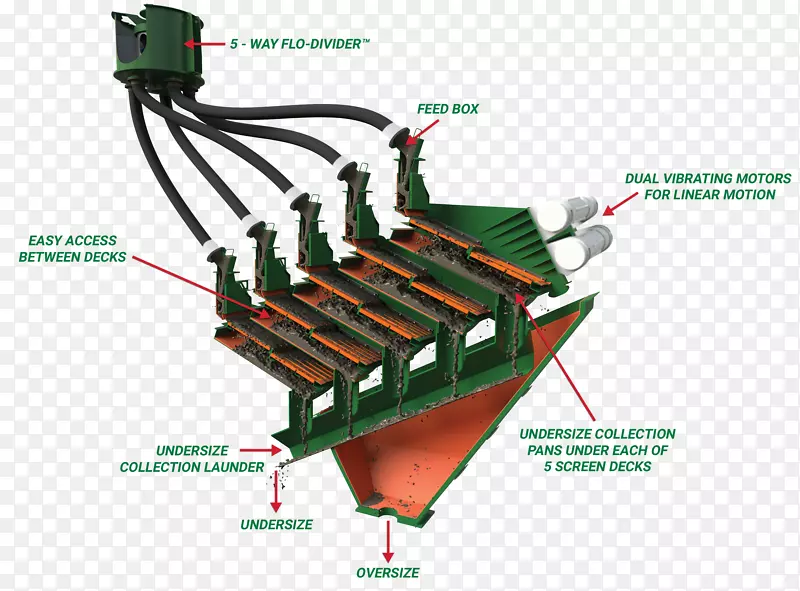 5 - WAY FLO-DIVIDER™

FEED BOX

DUAL VIBRATING MOTORS FOR LINEAR MOTION

EASY ACCESS BETWEEN DECKS

UNDERSIZE COLLECTION PANS UNDER EACH OF 5 SCREEN DECKS

UNDERSIZE COLLECTION LAUNDER

UNDERSIZE

OVERSIZE