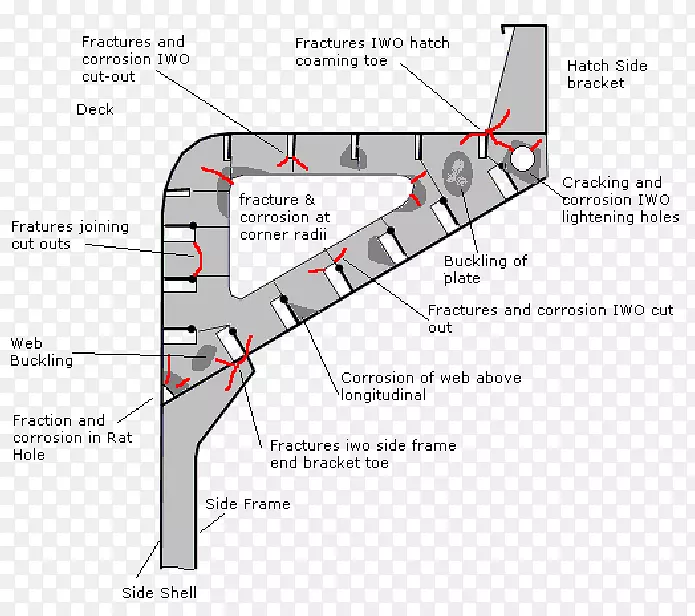 Fractures and corrosion IWO cut-out

Fractures IWO hatch coaming toe

Hatch Side bracket

Deck

fracture & corrosion at corner radii

Cracking and corrosion IWO lightening holes

Fratures joining cut outs

Buckling of plate

Fractures and corrosion IWO cut out

Web Buckling

Corrosion of web above longitudinal

Fraction and corrosion in Rat Hole

Fractures iwo side frame end bracket toe

Side Frame

Side Shell