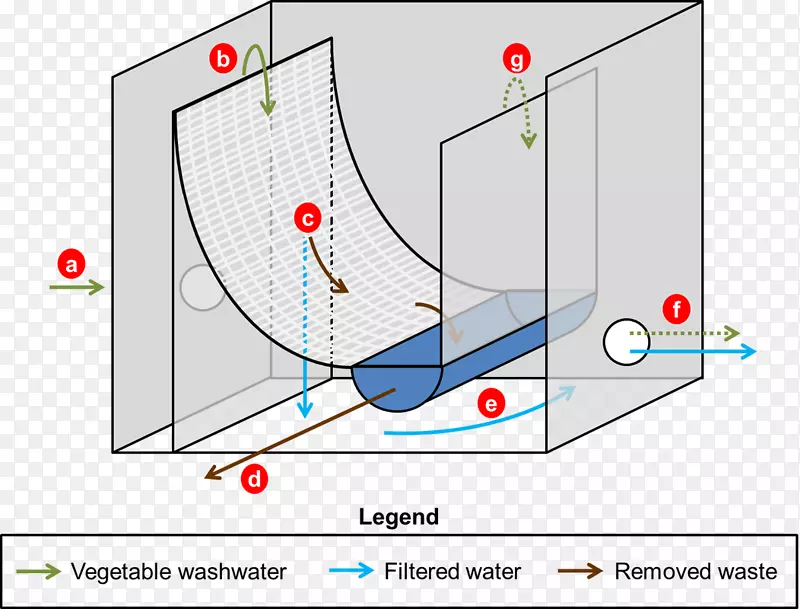 b

g

c

a

f

e

d

Legend

Vegetable washwater
Filtered water
Removed waste