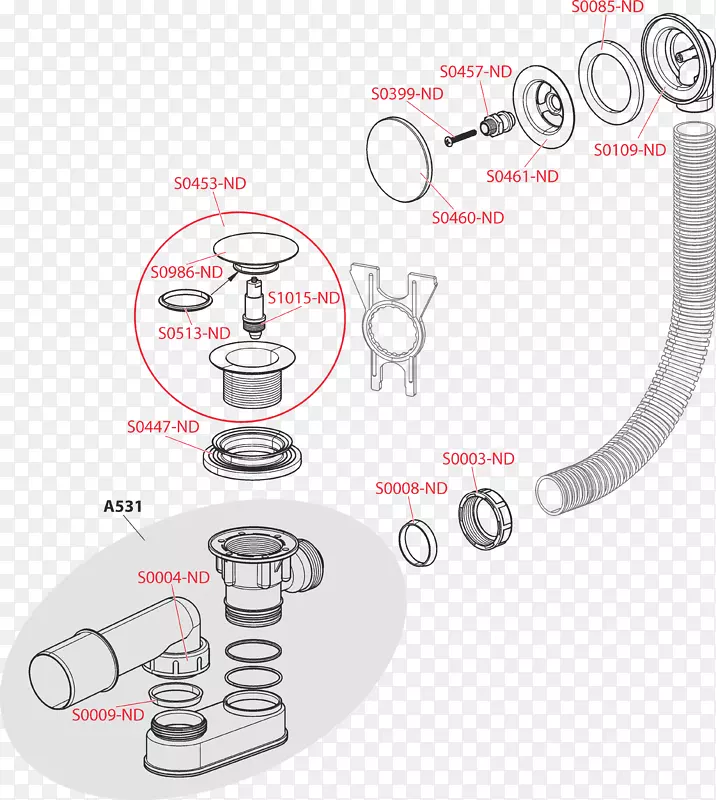 S0085-ND
S0457-ND
S0399-ND
S0109-ND
S0461-ND
S0453-ND
S0460-ND
S0986-ND
S1015-ND
S0513-ND
S0447-ND
S0003-ND
S0008-ND
A531
S0004-ND
S0009-ND