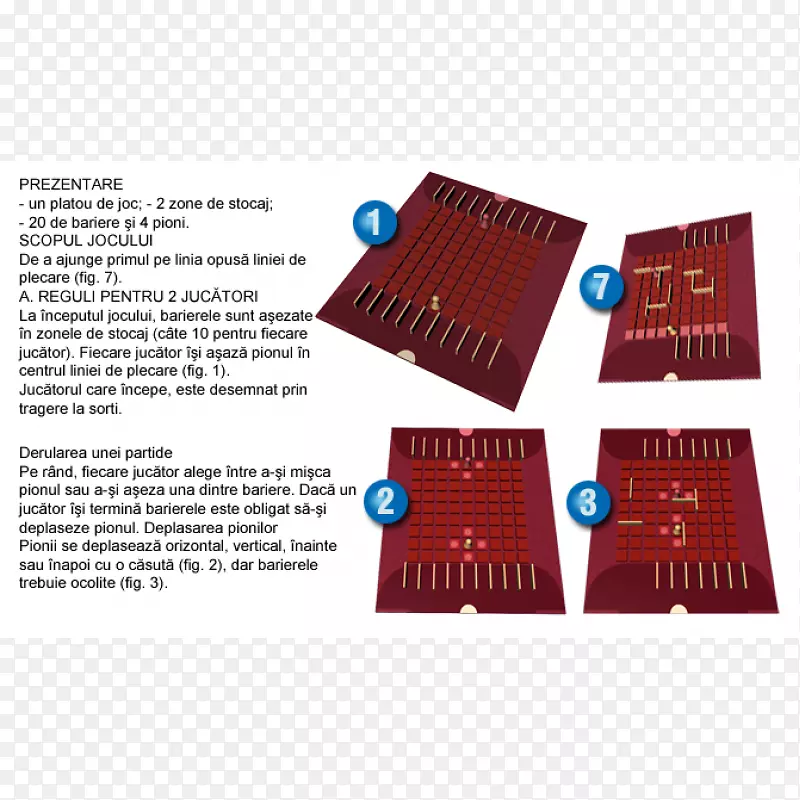 PREZENTARE
- un platou de joc; - 2 zone de stocaj;
- 20 de bariere şi 4 pioni.
SCOPUL JOCULUI
De a ajunge primul pe linia opusă liniei de plecare (fig. 7).
A. REGULI PENTRU 2 JUCĂTORI
La începutul jocului, barierele sunt aşezate în zonele de stocaj (câte 10 pentru fiecare jucător). Fiecare jucător îşi aşază pionul în centrul liniei de plecare (fig. 1).
Jucătorul care începe, este desemnat prin tragere la sorti.

Derularea unei partide
Pe rând, fiecare jucător alege între a-şi mişca pionul sau a-şi aşeza una dintre bariere. Dacă un jucător îşi termină barierele este obligat să-şi deplaseze pionul. Deplasarea pionilor
Pionii se deplasează orizontal, vertical, înainte sau înapoi cu o căsută (fig. 2), dar barierele trebuie ocolite (fig. 3).

1
7
2
3