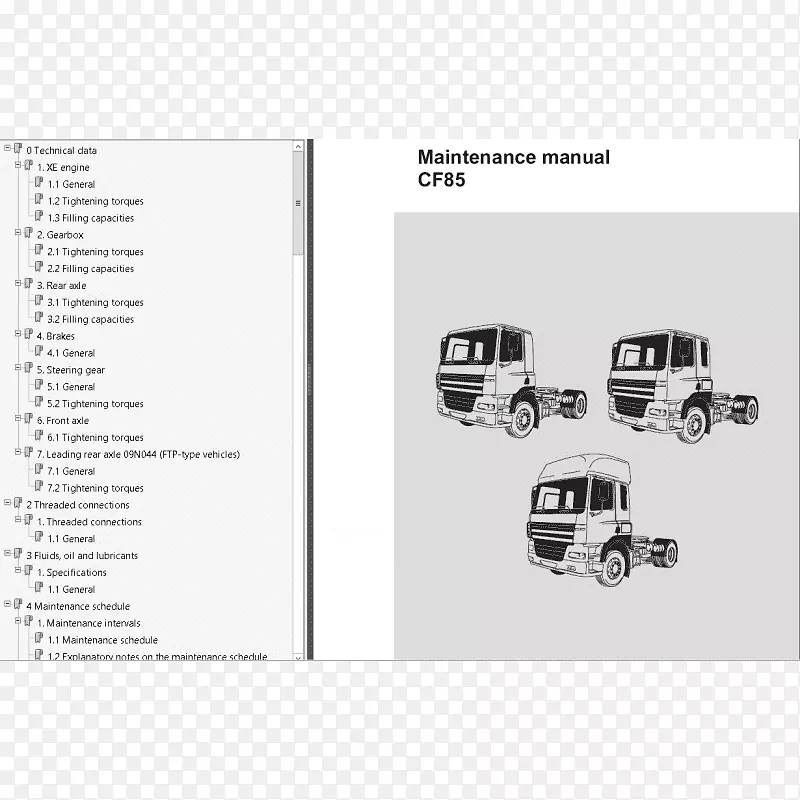 0 Technical data
1. XE engine
1.1 General
1.2 Tightening torques
1.3 Filling capacities
2. Gearbox
2.1 Tightening torques
2.2 Filling capacities
3. Rear axle
3.1 Tightening torques
3.2 Filling capacities
4. Brakes
4.1 General
5. Steering gear
5.1 General
5.2 Tightening torques
6. Front axle
6.1 Tightening torques
7. Leading rear axle 09N044 (FTP-type vehicles)
7.1 General
7.2 Tightening torques
2 Threaded connections
1. Threaded connections
1.1 General
3 Fluids, oil and lubricants
1. Specifications
1.1 General
4 Maintenance schedule
1. Maintenance intervals
1.1 Maintenance schedule
1.2 Explanatory notes on the maintenance schedule

Maintenance manual
CF85