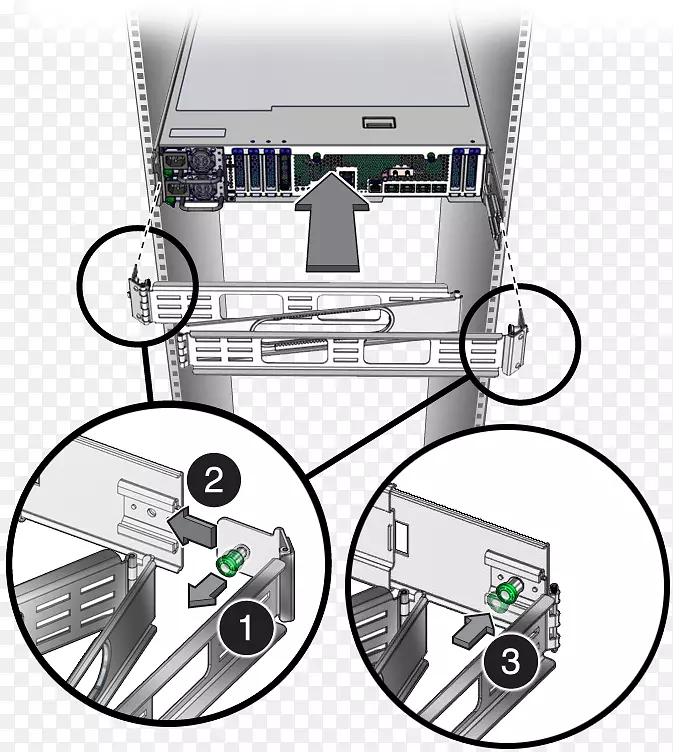 2

1

3