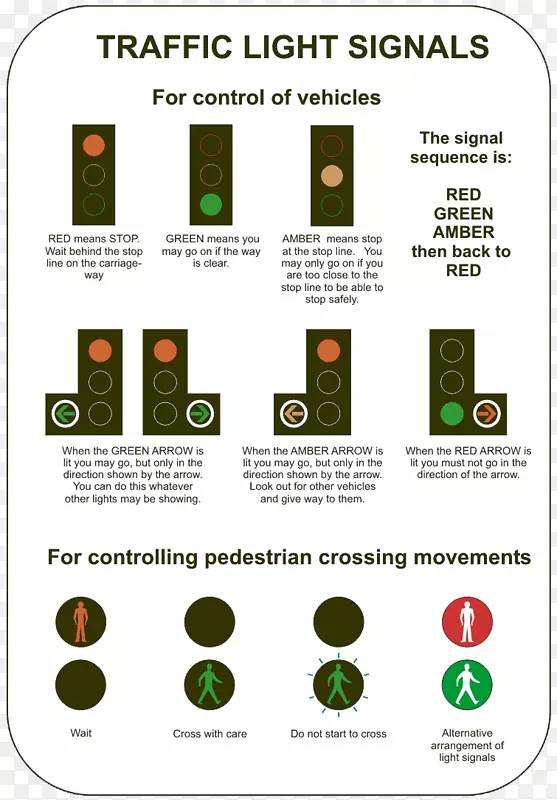 TRAFFIC LIGHT SIGNALS

For control of vehicles

RED means STOP. Wait behind the stop line on the carriageway

GREEN means you may go on if the way is clear.

AMBER means stop at the stop line. You may only go on if you are too close to the stop line to be able to stop safely.

The signal sequence is:

RED
GREEN
AMBER
then back to
RED

When the GREEN ARROW is lit you may go, but only in the direction shown by the arrow. You can do this whatever other lights may be showing.

When the AMBER ARROW is lit you may go, but only in the direction shown by the arrow. Look out for other vehicles and give way to them.

When the RED ARROW is lit you must not go in the direction of the arrow.

For controlling pedestrian crossing movements

Wait

Cross with care

Do not start to cross

Alternative arrangement of light signals