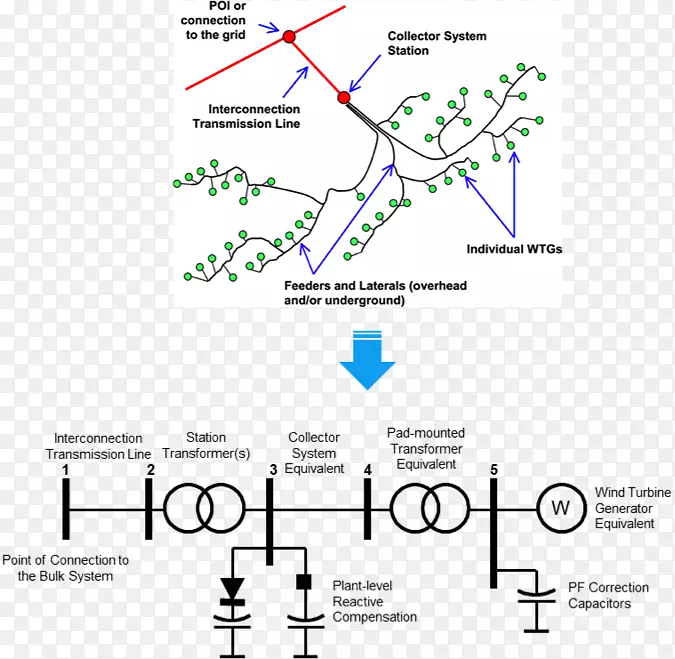 POI or connection to the grid

Collector System Station

Interconnection Transmission Line

Individual WTGs

Feeders and Laterals (overhead and/or underground)

Interconnection Transmission Line

Station Transformer(s)

Collector System Equivalent

Pad-mounted Transformer Equivalent

1

2

3

4

5

W

Wind Turbine Generator Equivalent

Point of Connection to the Bulk System

Plant-level Reactive Compensation

PF Correction Capacitors