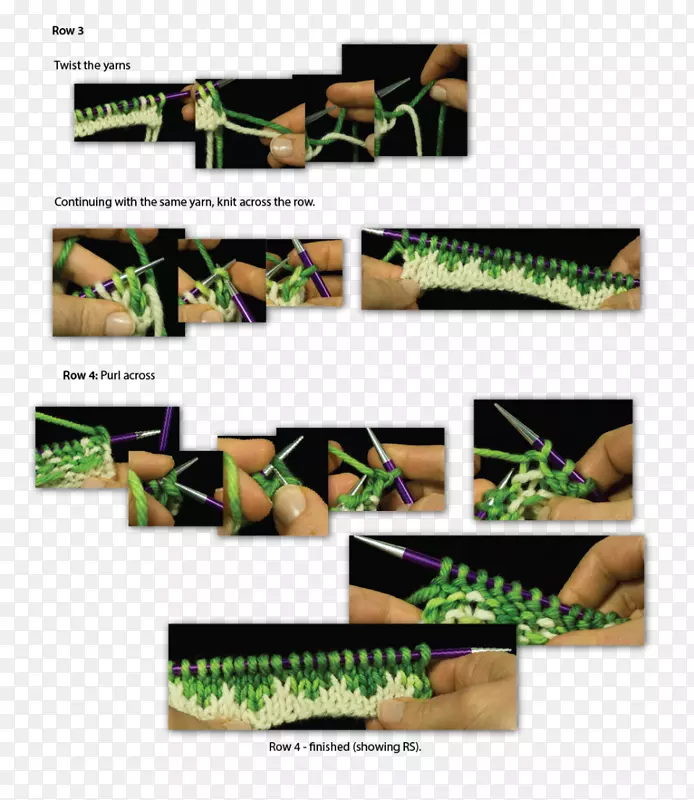 Row 3

Twist the yarns

Continuing with the same yarn, knit across the row.

Row 4: Purl across

Row 4 - finished (showing RS).